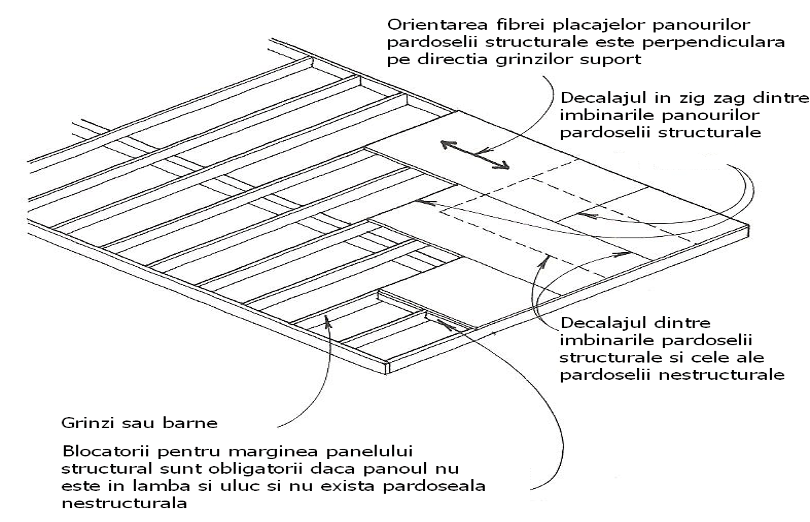 Orientarea fibrei placajelor panourilor pardoselii structurale este perpendiculara pe directia grinzilor suport

Decalajul in zig zag dintre imbinarile panourilor pardoselii structurale

Decalajul dintre imbinarile pardoselii structurale si cele ale pardoselii nestructurale

Grinzi sau barne

Blocatorii pentru marginea panelului structural sunt obligatorii daca panoul nu este in lamba si uluc si nu exista pardoseala nestructurala